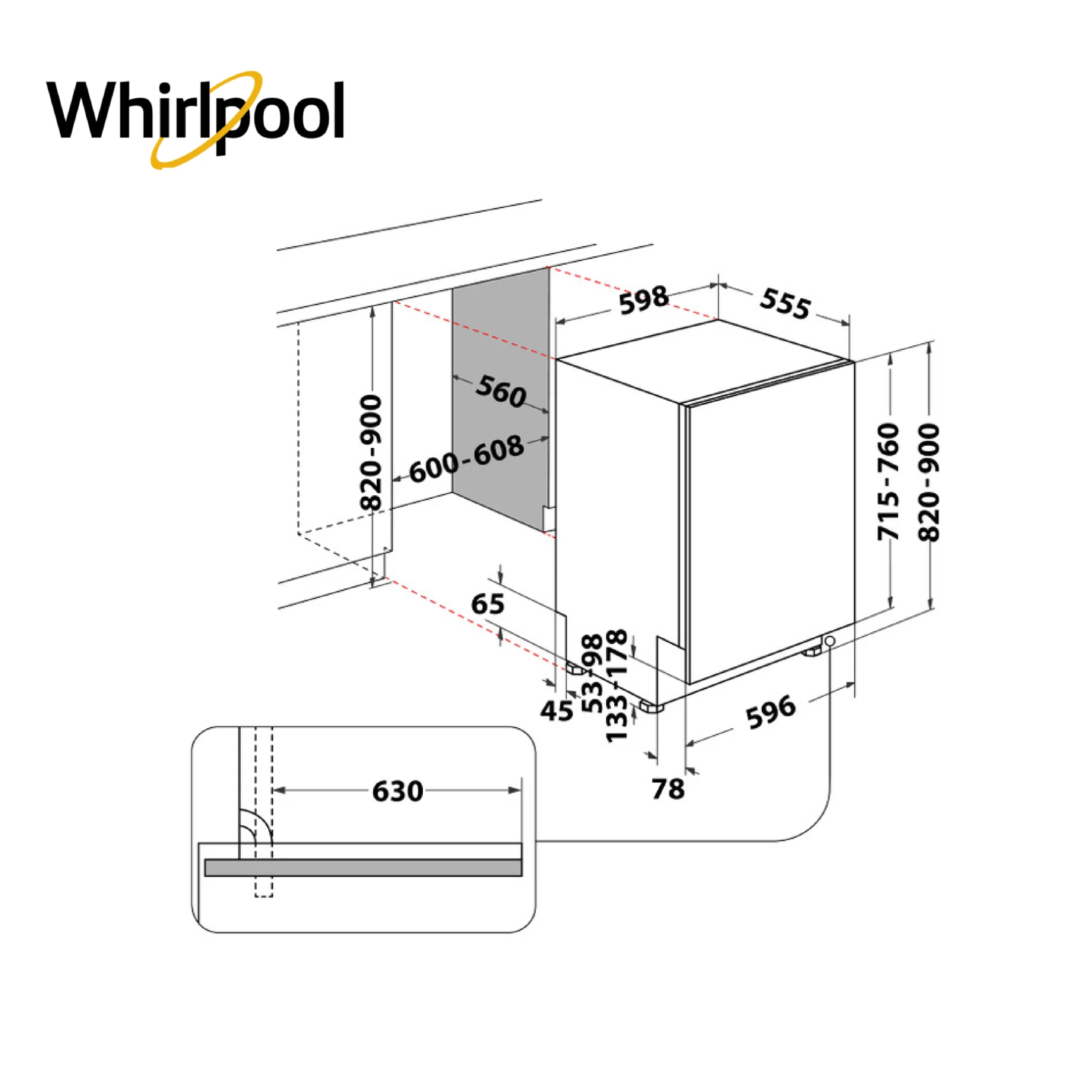 Whirlpool

598
555
560
600-608
820-900
715-760
820-900
65
45
53-98
133-178
596
78
630