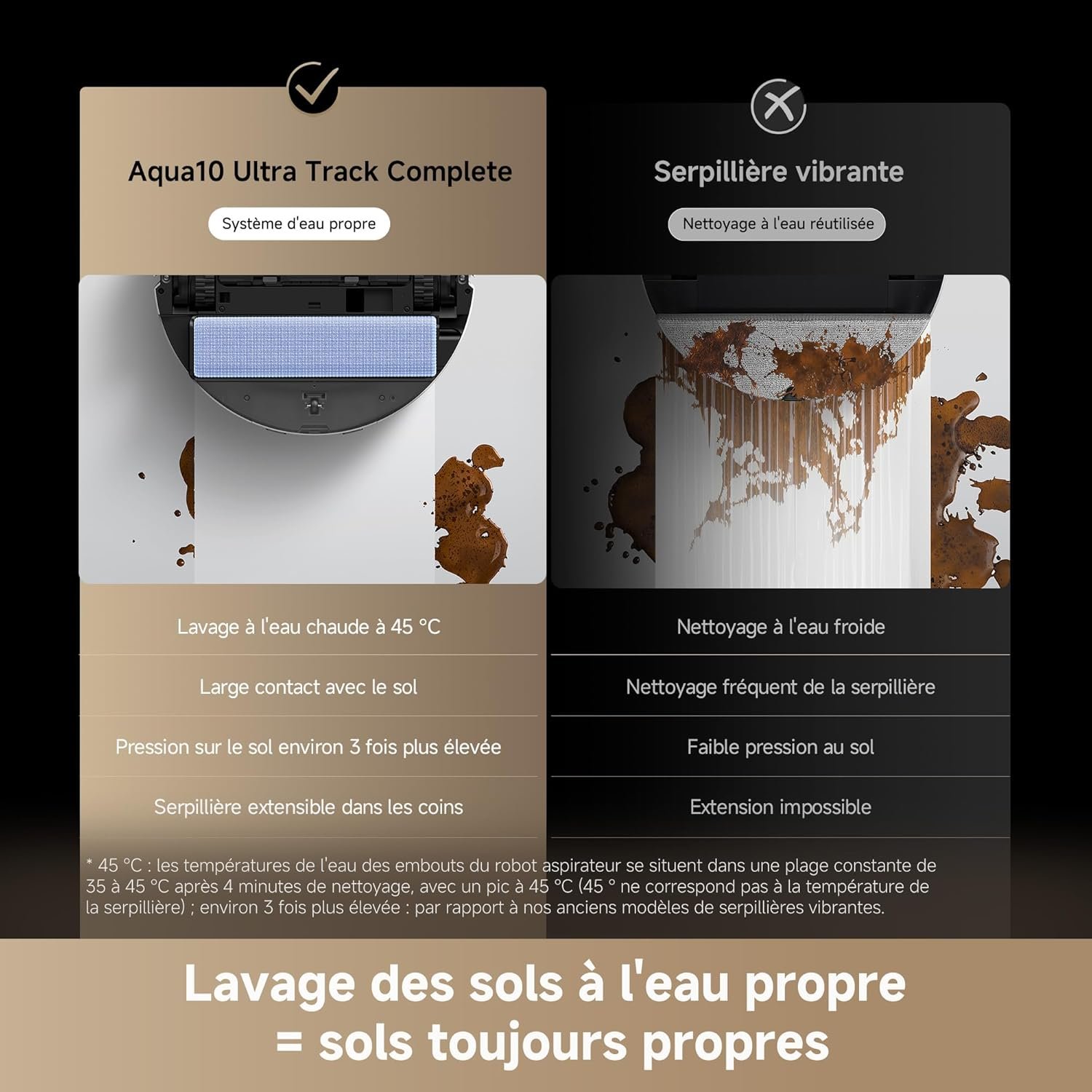 Aqua10 Ultra Track Complete

Système d'eau propre

Lavage à l'eau chaude à 45 °C

Large contact avec le sol

Pression sur le sol environ 3 fois plus élevée

Serpillière extensible dans les coins

Serpillière vibrante

Nettoyage à l'eau réutilisée

Nettoyage à l'eau froide

Nettoyage fréquent de la serpillière

Faible pression au sol

Extension impossible

* 45 °C : les températures de l'eau des embouts du robot aspirateur se situent dans une plage constante de 35 à 45 °C après 4 minutes de nettoyage, avec un pic à 45 °C (45 ° ne correspond pas à la température de la serpillière) ; environ 3 fois plus élevée : par rapport à nos anciens modèles de serpillières vibrantes.

Lavage des sols à l'eau propre = sols toujours propres