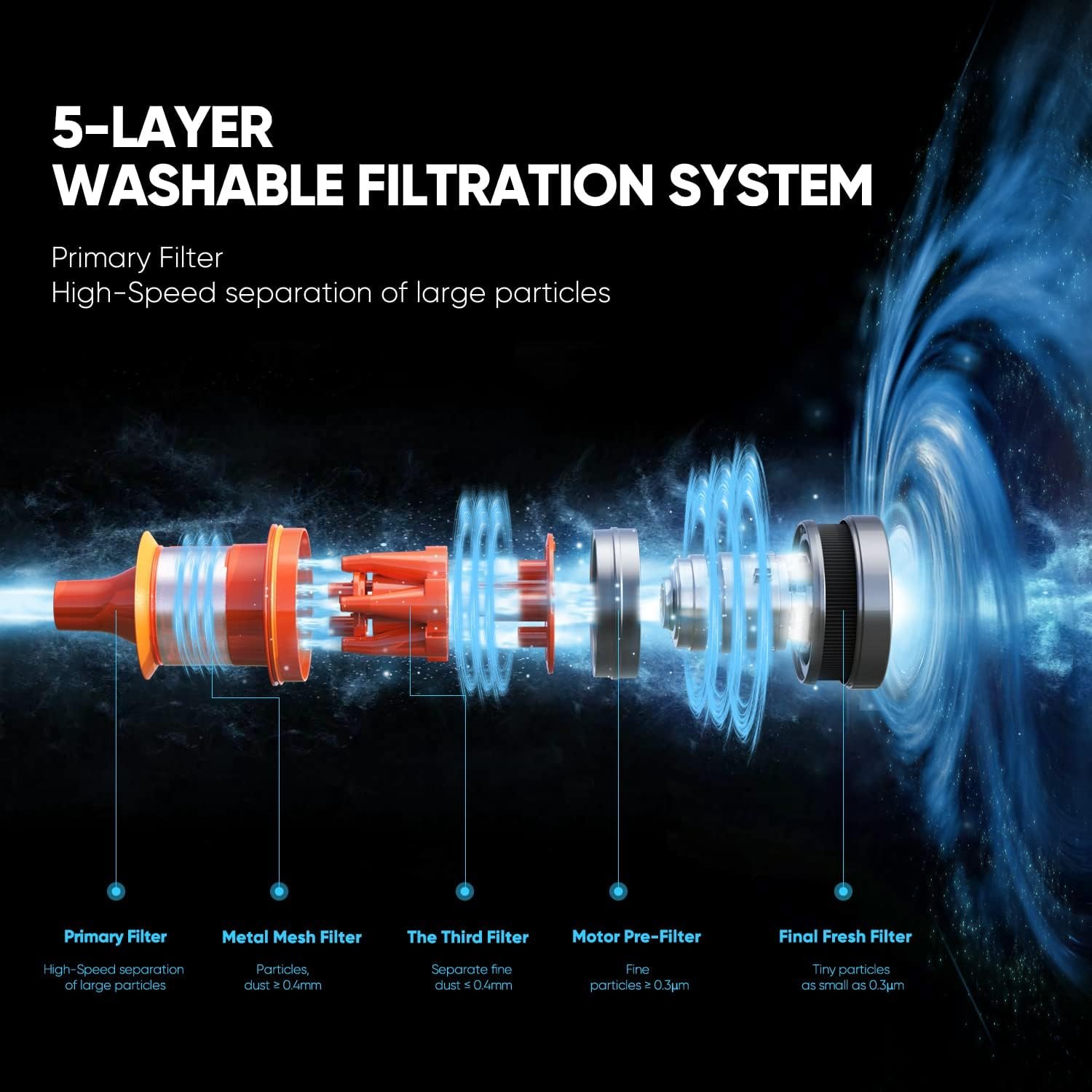 5-LAYER
WASHABLE FILTRATION SYSTEM

Primary Filter
High-Speed separation of large particles

Primary Filter
High-Speed separation of large particles

Metal Mesh Filter
Particles, dust ≥ 0.4mm

The Third Filter
Separate fine dust ≤ 0.4mm

Motor Pre-Filter
Fine particles ≥ 0.3μm

Final Fresh Filter
Tiny particles as small as 0.3μm