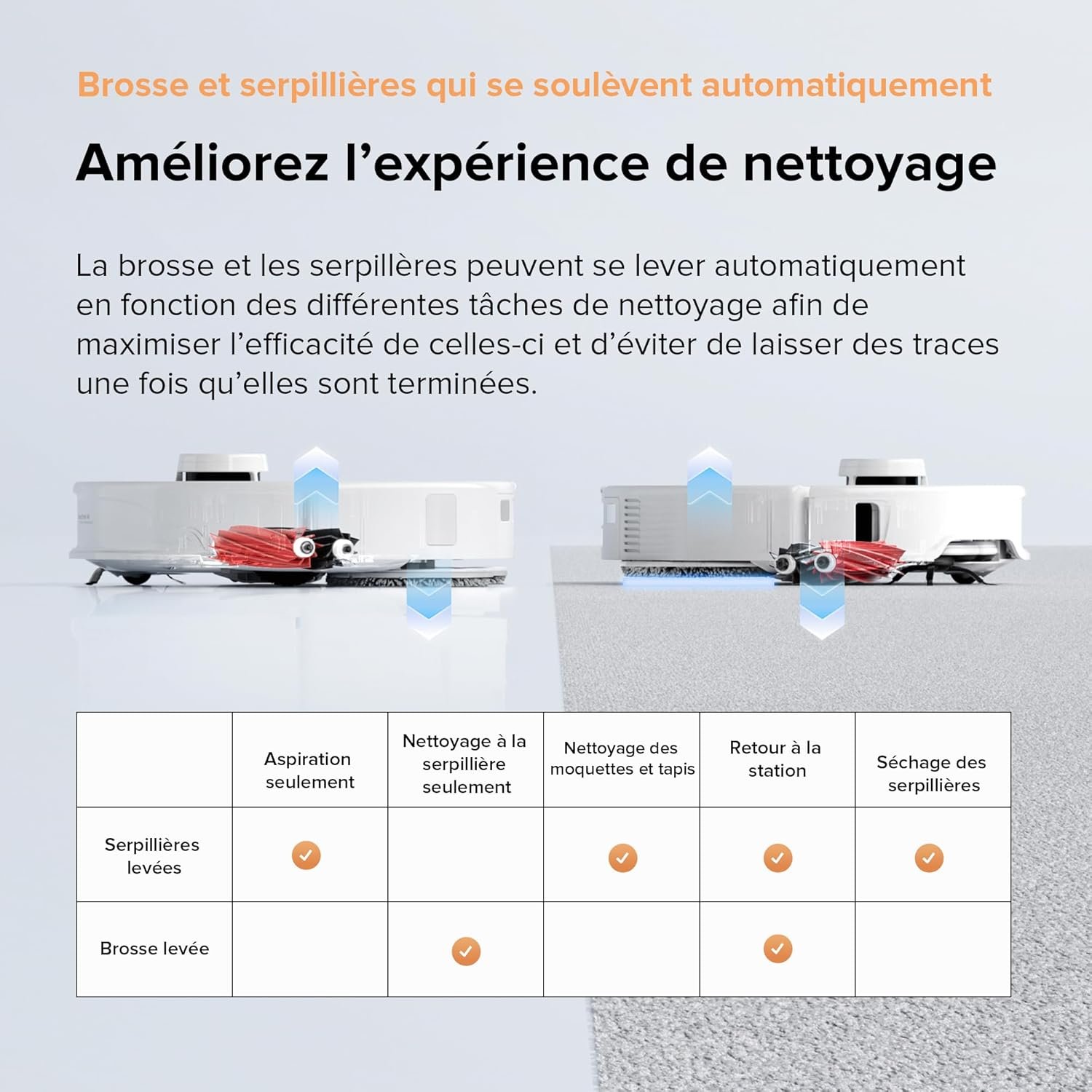 Brosse et serpillières qui se soulèvent automatiquement

Améliorez l’expérience de nettoyage

La brosse et les serpillères peuvent se lever automatiquement en fonction des différentes tâches de nettoyage afin de maximiser l’efficacité de celles-ci et d’éviter de laisser des traces une fois qu’elles sont terminées.

|  | Aspiration seulement | Nettoyage à la serpillière seulement | Nettoyage des moquettes et tapis | Retour à la station | Séchage des serpillières |
|---|---|---|---|---|---|
| Serpillières levées | ✓ |  | ✓ | ✓ | ✓ |
| Brosse levée |  | ✓ |  | ✓ |  |