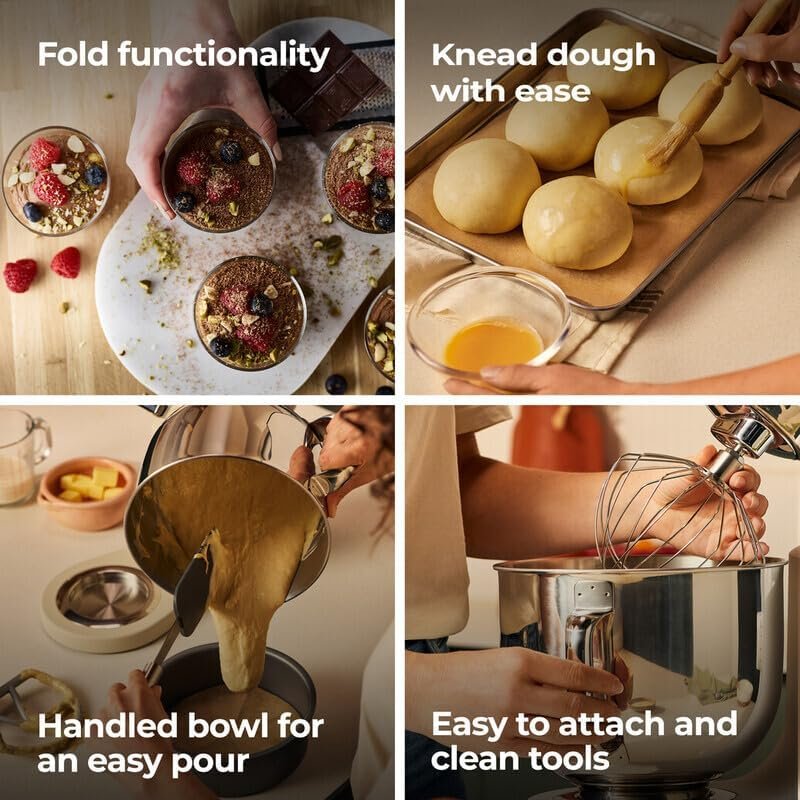 Fold functionality

Knead dough with ease

Handled bowl for an easy pour

Easy to attach and clean tools