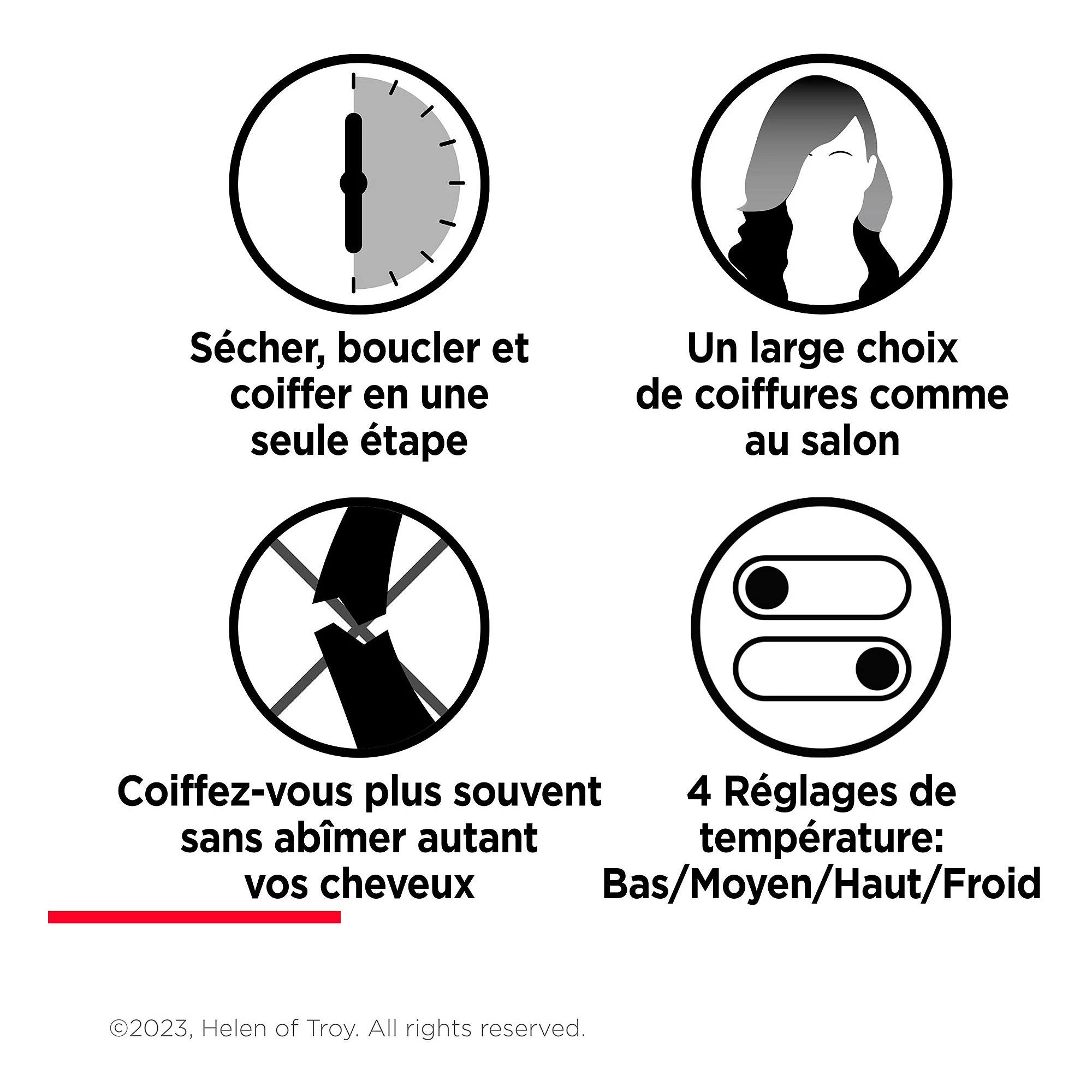 Sécher, boucler et coiffer en une seule étape

Un large choix de coiffures comme au salon

Coiffez-vous plus souvent sans abîmer autant vos cheveux

4 Réglages de température: Bas/Moyen/Haut/Froid

©2023, Helen of Troy. All rights reserved.